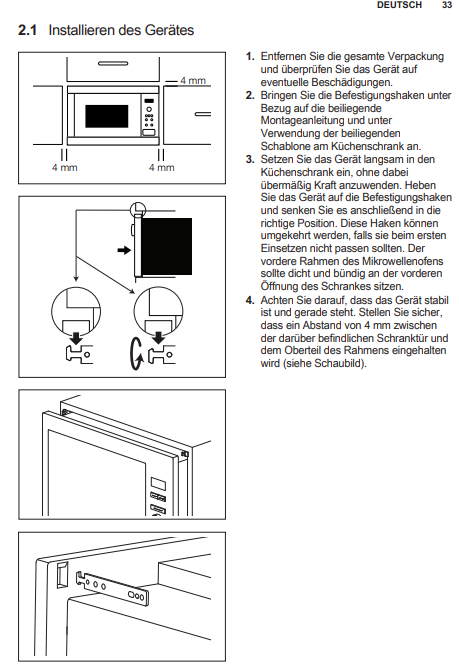 DEUTSCH 33

2.1 Installieren des Gerätes

4 mm

4 mm

4 mm

1. Entfernen Sie die gesamte Verpackung und überprüfen Sie das Gerät auf eventuelle Beschädigungen.
2. Bringen Sie die Befestigungshaken unter Bezug auf die beiliegende Montageanleitung und unter Verwendung der beiliegenden Schablone am Küchenschrank an.
3. Setzen Sie das Gerät langsam in den Küchenschrank ein, ohne dabei übermäßig Kraft anzuwenden. Heben Sie das Gerät auf die Befestigungshaken und senken Sie es anschließend in die richtige Position. Diese Haken können umgekehrt werden, falls sie beim ersten Einsetzen nicht passen sollten. Der vordere Rahmen des Mikrowellenofens sollte dicht und bündig an der vorderen Öffnung des Schrankes sitzen.
4. Achten Sie darauf, dass das Gerät stabil ist und gerade steht. Stellen Sie sicher, dass ein Abstand von 4 mm zwischen der darüber befindlichen Schranktür und dem Oberteil des Rahmens eingehalten wird (siehe Schaubild).