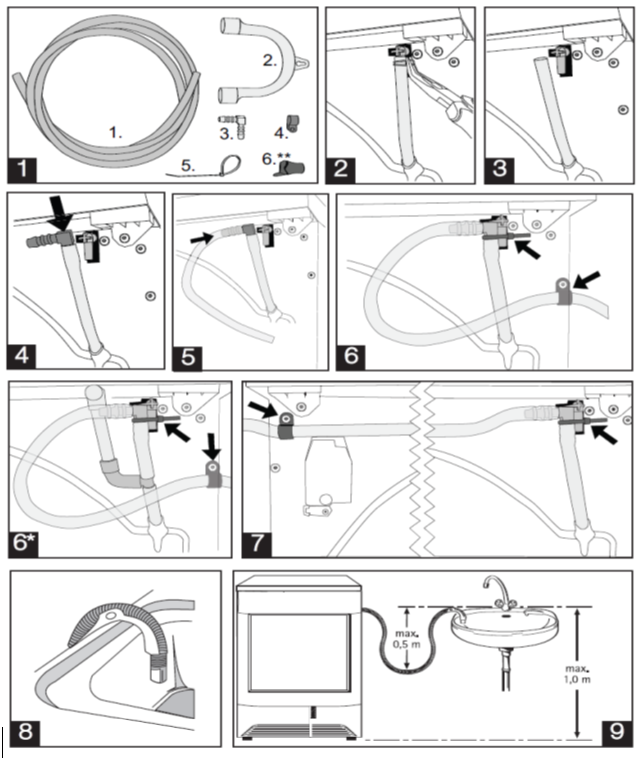 1.
2.
3.
4.
5.
6.**
1
2
3
4
5
6
6*
7
8
max. 0,5 m
max. 1,0 m
9