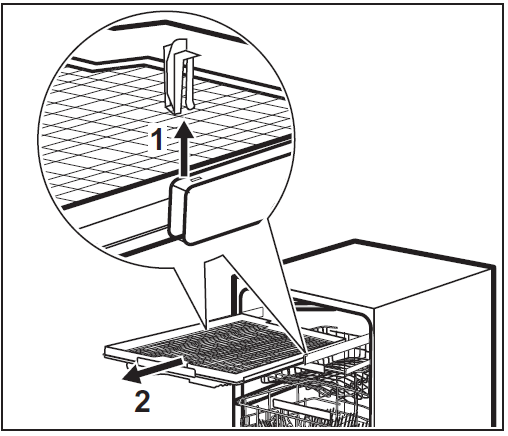 1

2