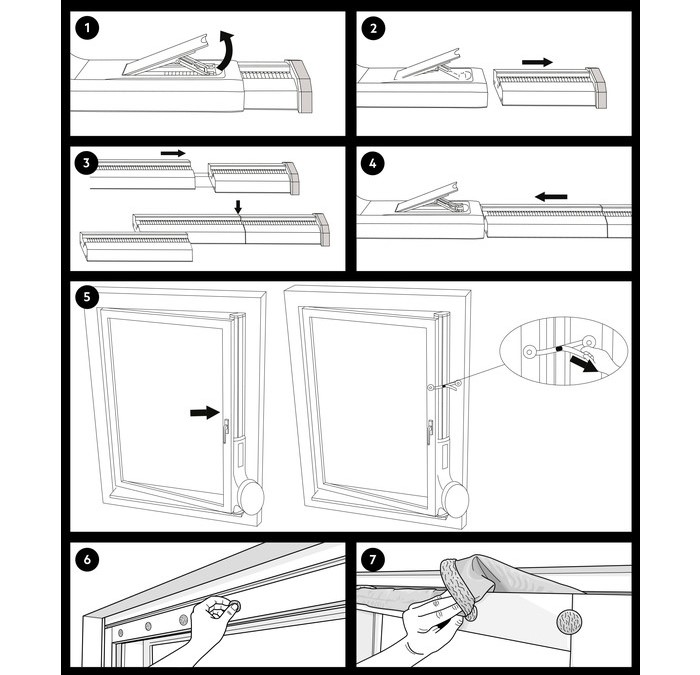 1

2

3

4

5

6

7