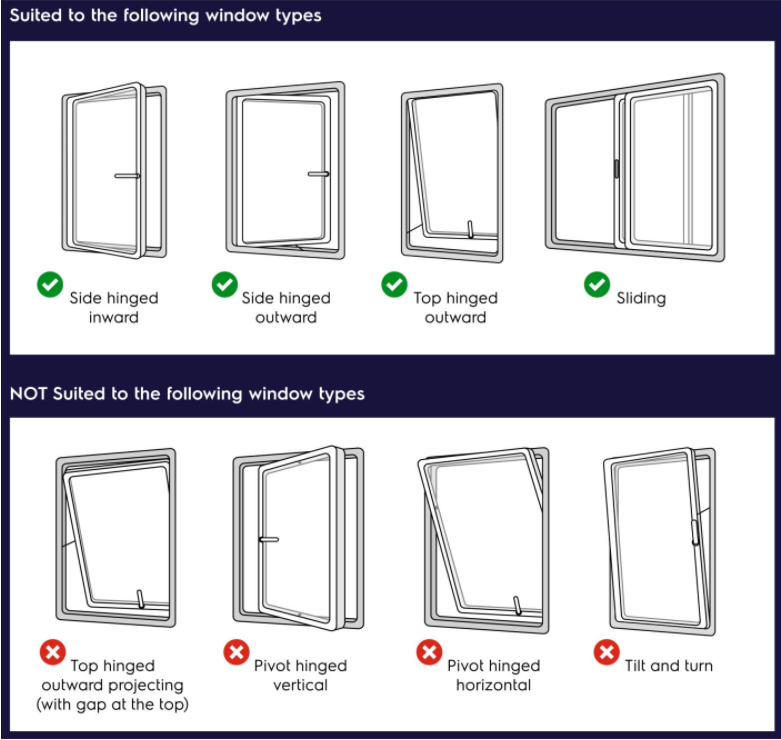 Suited to the following window types

Side hinged inward

Side hinged outward

Top hinged outward

Sliding

NOT Suited to the following window types

Top hinged outward projecting (with gap at the top)

Pivot hinged vertical

Pivot hinged horizontal

Tilt and turn