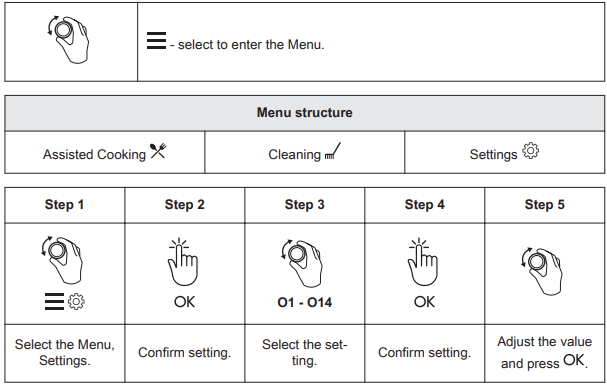 | | - select to enter the Menu. |
|---|---|

| Menu structure | | |
|---|---|---|
| Assisted Cooking | Cleaning | Settings |

| Step 1 | Step 2 | Step 3 | Step 4 | Step 5 |
|---|---|---|---|---|
| | OK | O1 - O14 | OK | |
| Select the Menu, Settings. | Confirm setting. | Select the setting. | Confirm setting. | Adjust the value and press OK. |