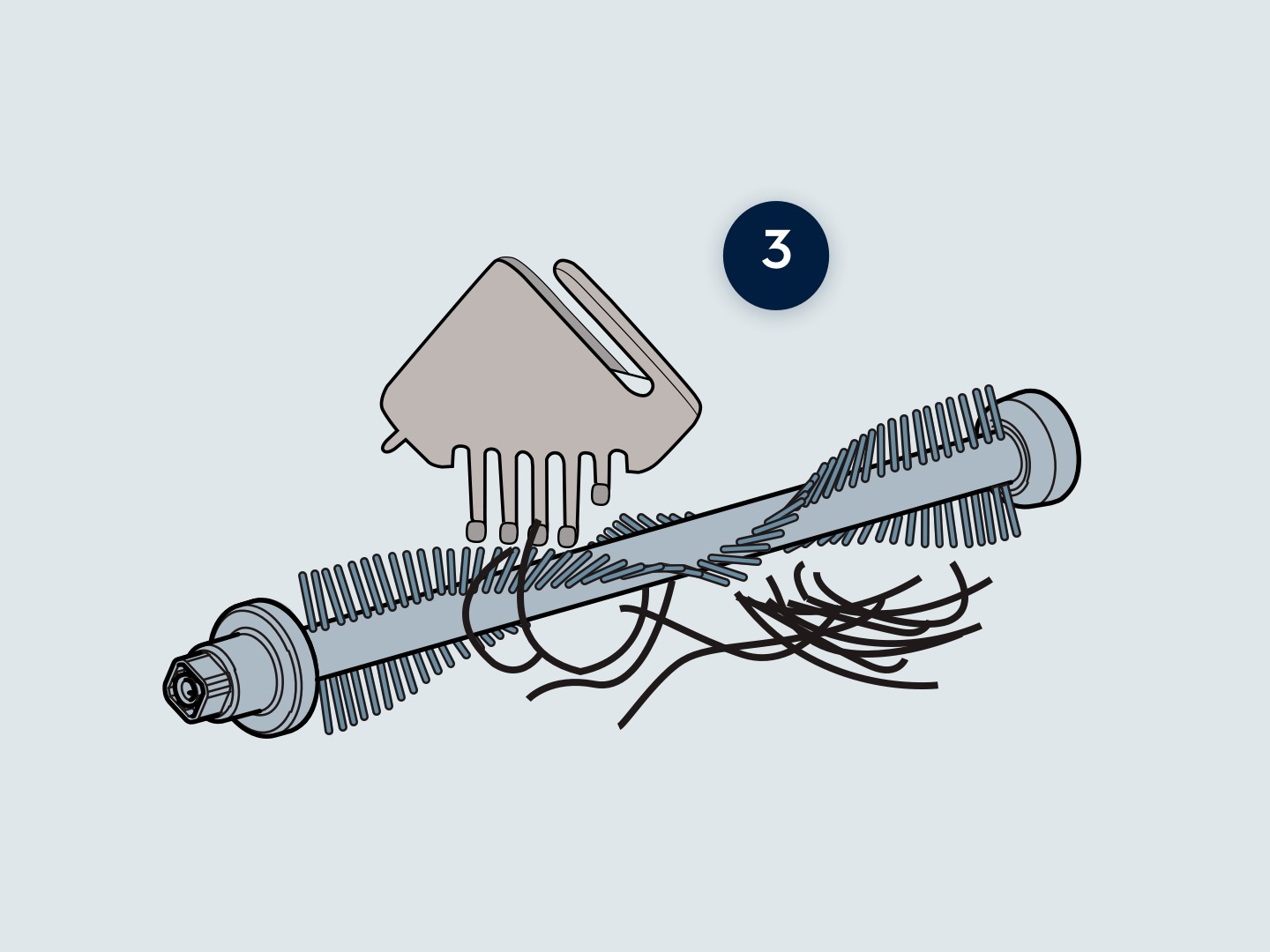 3