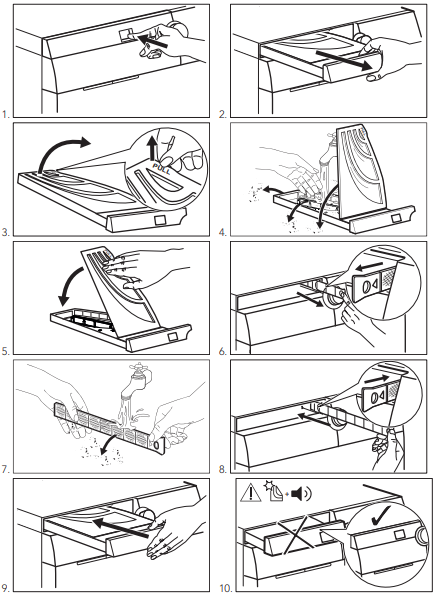 1.

2.

PULL

3.

4.

5.

6.

7.

8.

9.

10.