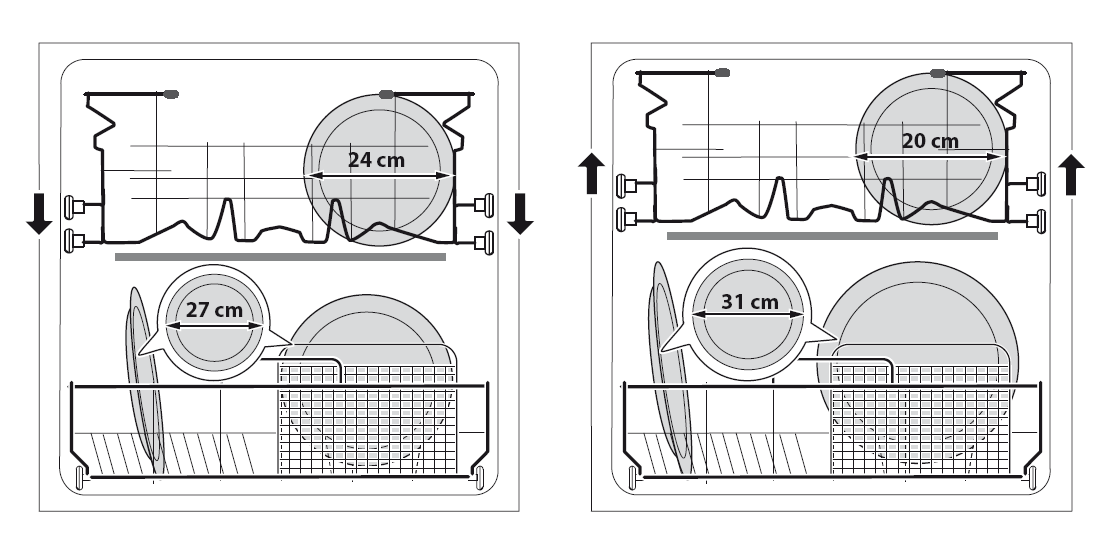 24 cm

27 cm

20 cm

31 cm