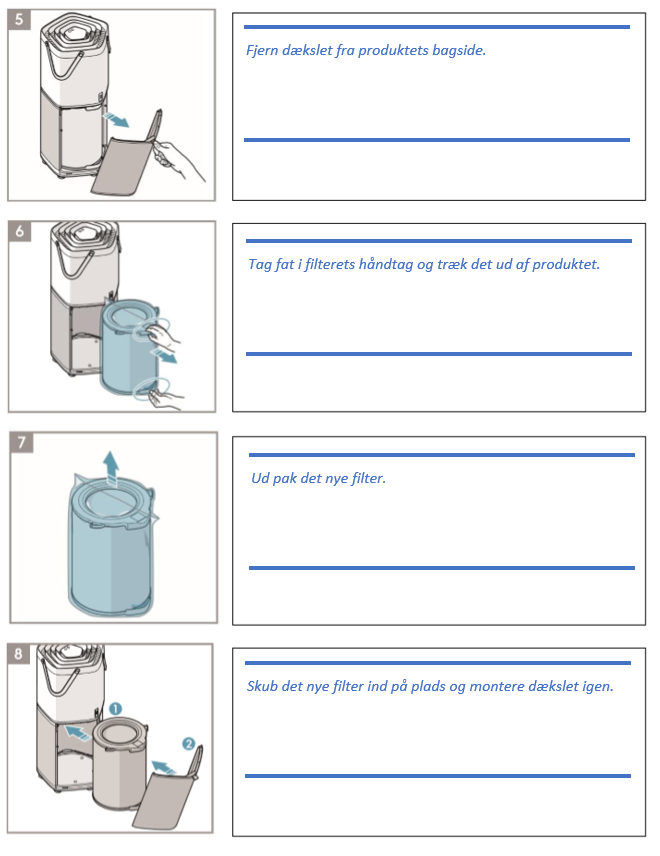 5

Fjern dækslet fra produktets bagside.

6

Tag fat i filterets håndtag og træk det ud af produktet.

7

Ud pak det nye filter.

8

1

2

Skub det nye filter ind på plads og montere dækslet igen.