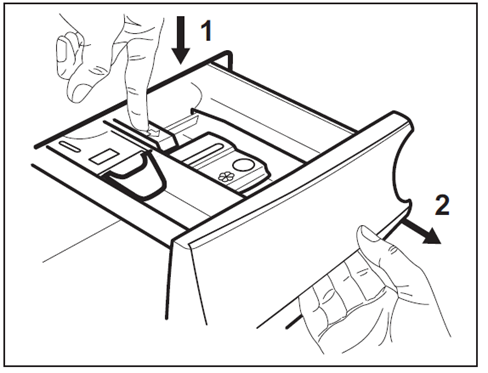 1

2