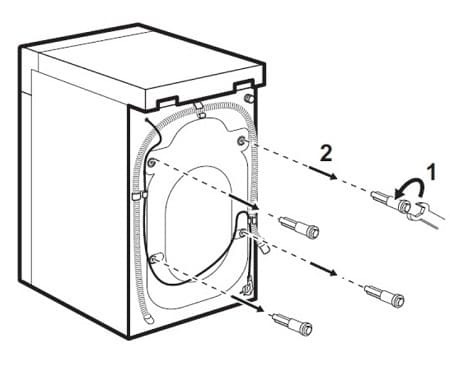 2
1