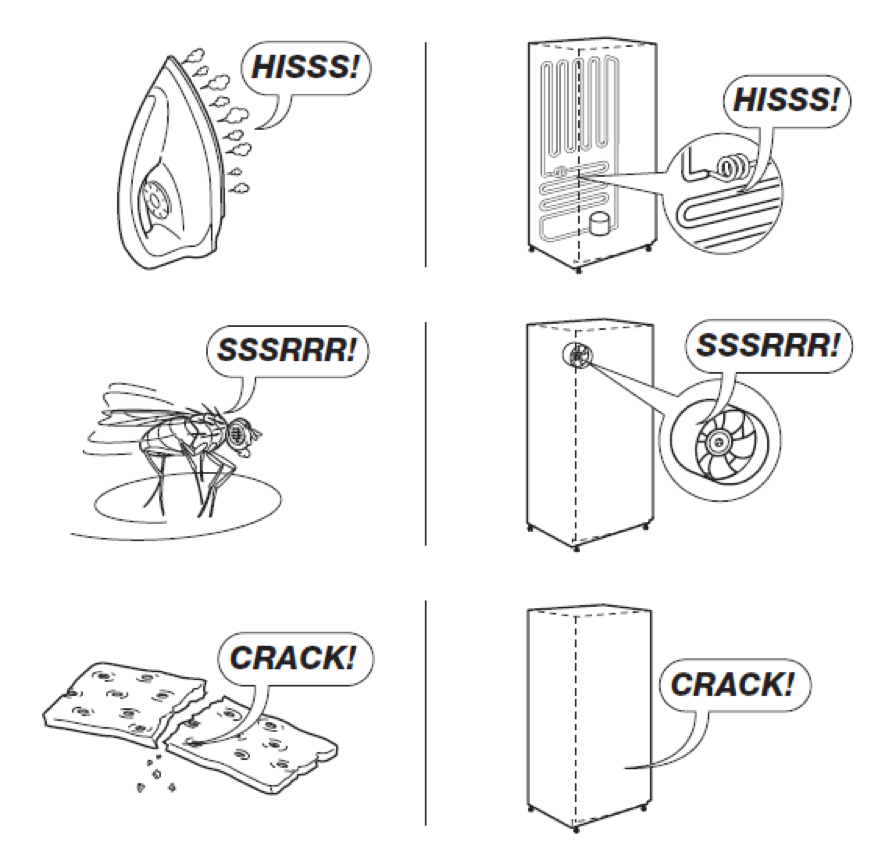 HISSS!

HISSS!

SSSRRR!

SSSRRR!

CRACK!

CRACK!