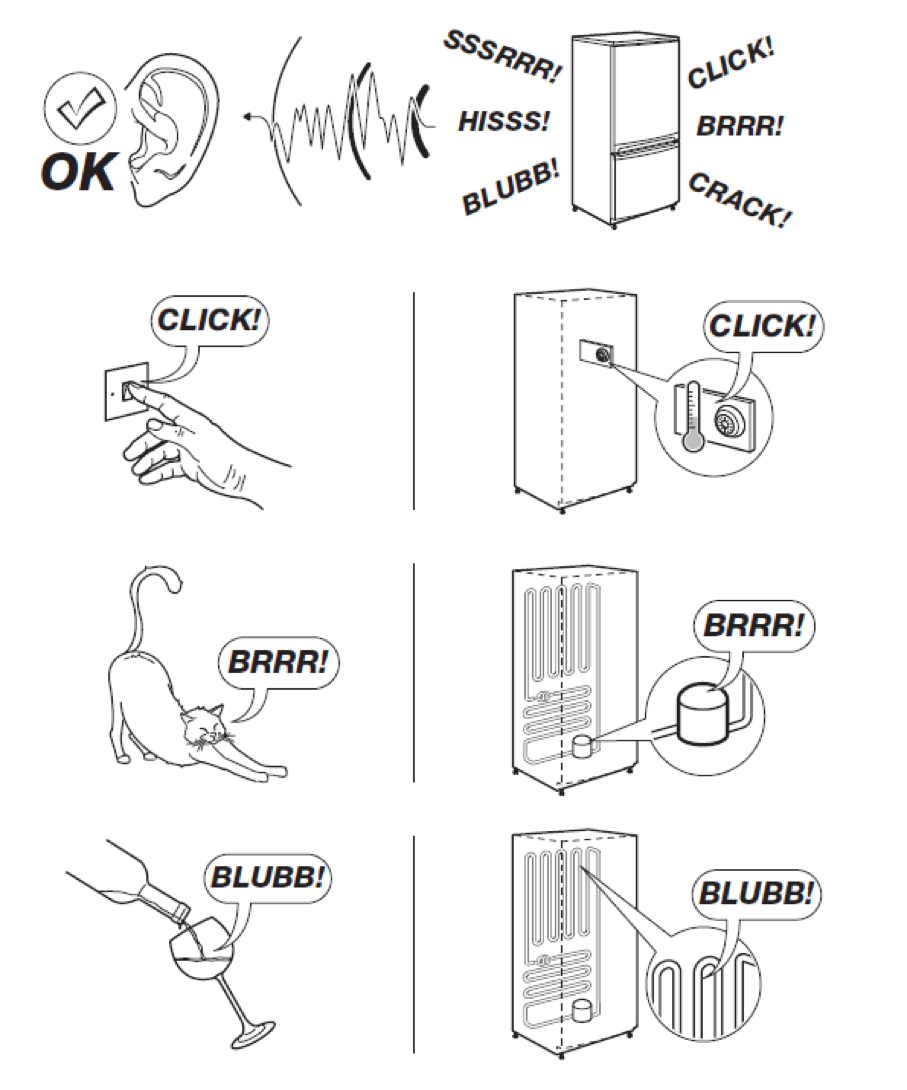 OK

SSSRRR!

HISSS!

BLUBB!

CLICK!

BRRR!

CRACK!

CLICK!

CLICK!

BRRR!

BRRR!

BLUBB!

BLUBB!