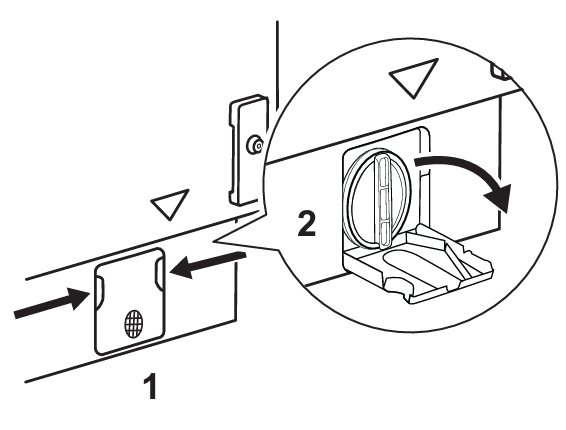 2

1