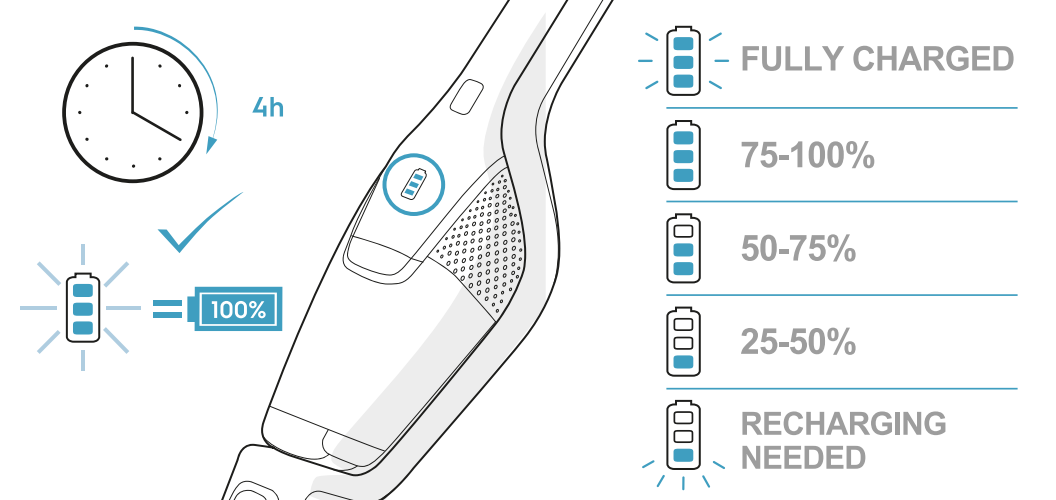 4h

100%

FULLY CHARGED

75-100%

50-75%

25-50%

RECHARGING NEEDED