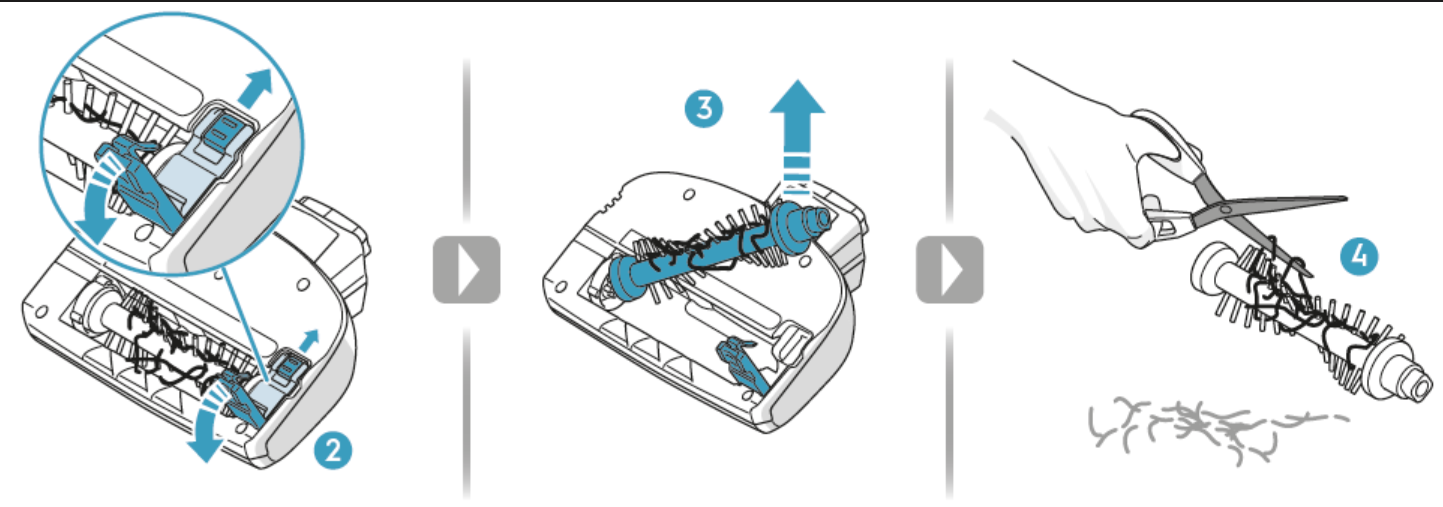 2

3

4