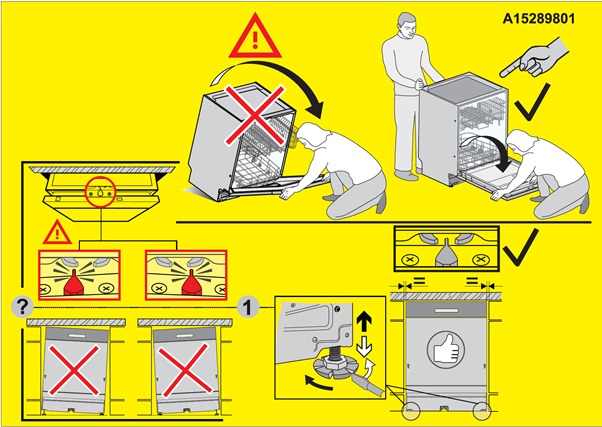 A15289801

?

1

=

=