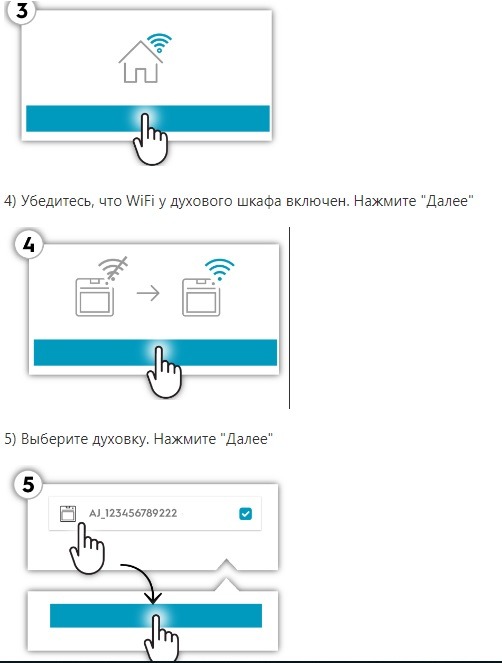 3

4) Убедитесь, что WiFi у духового шкафа включен. Нажмите "Далее"

4

5) Выберите духовку. Нажмите "Далее"

5

AJ_123456789222