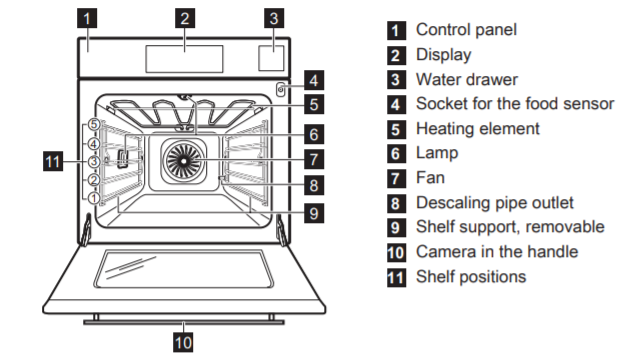 1
2
3
4
5
6
7
8
9
10
11
5
4
3
2
1

1 Control panel
2 Display
3 Water drawer
4 Socket for the food sensor
5 Heating element
6 Lamp
7 Fan
8 Descaling pipe outlet
9 Shelf support, removable
10 Camera in the handle
11 Shelf positions