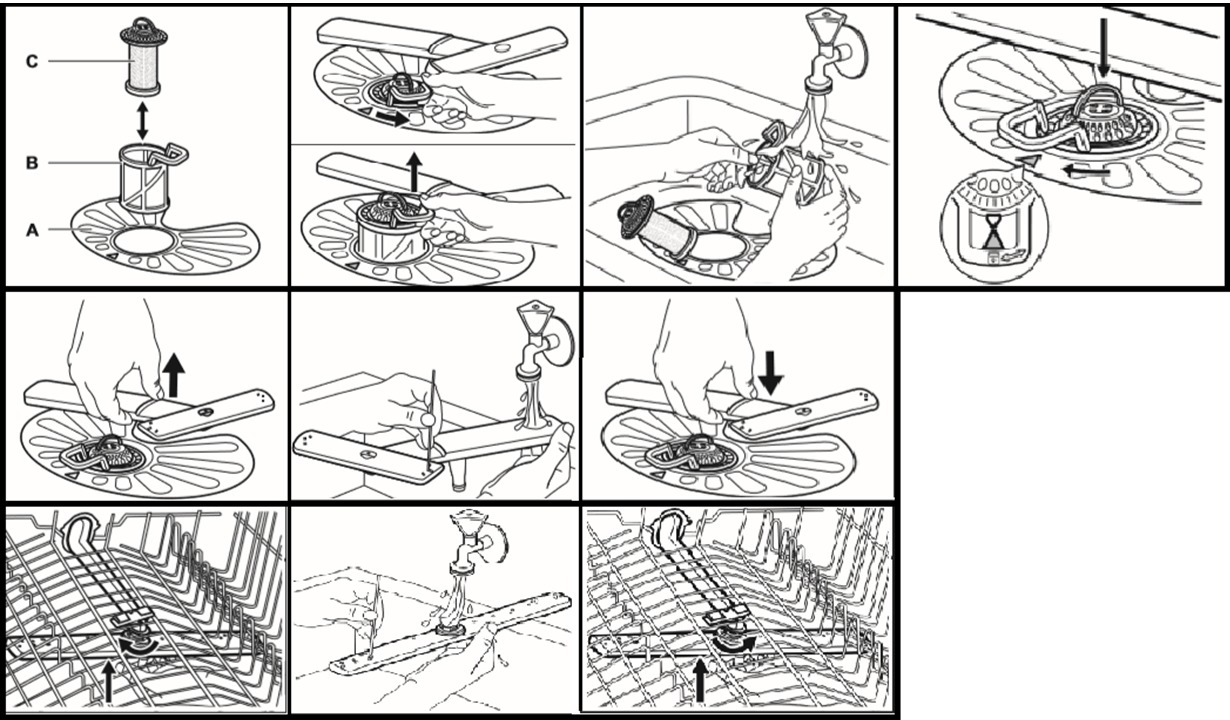 C
B
A