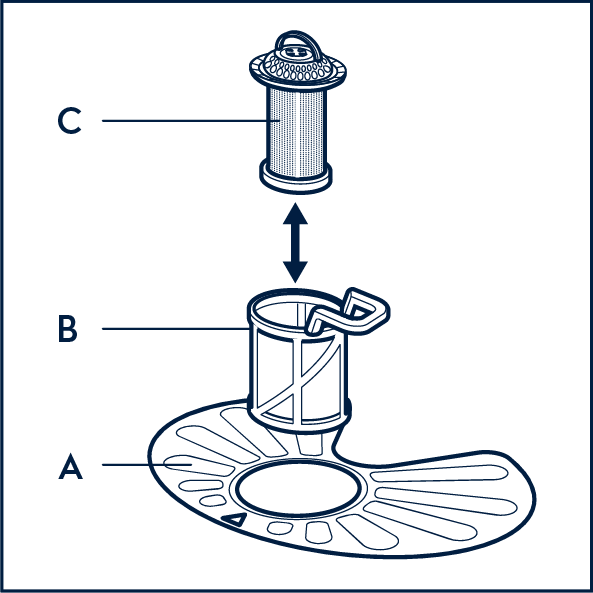 C

B

A