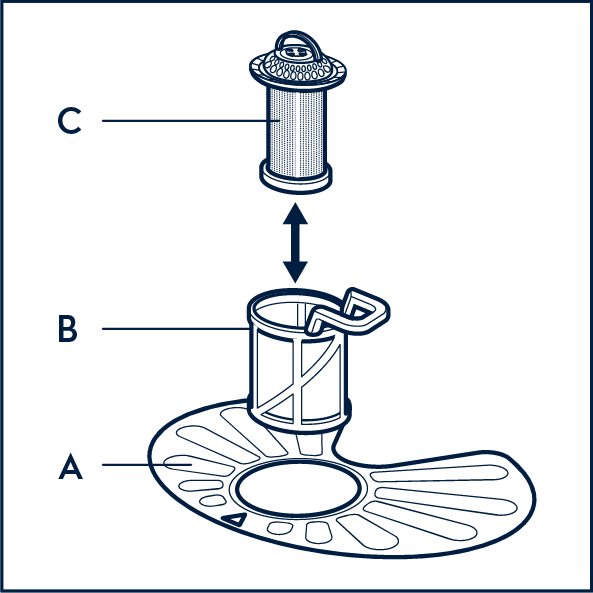 C

B

A