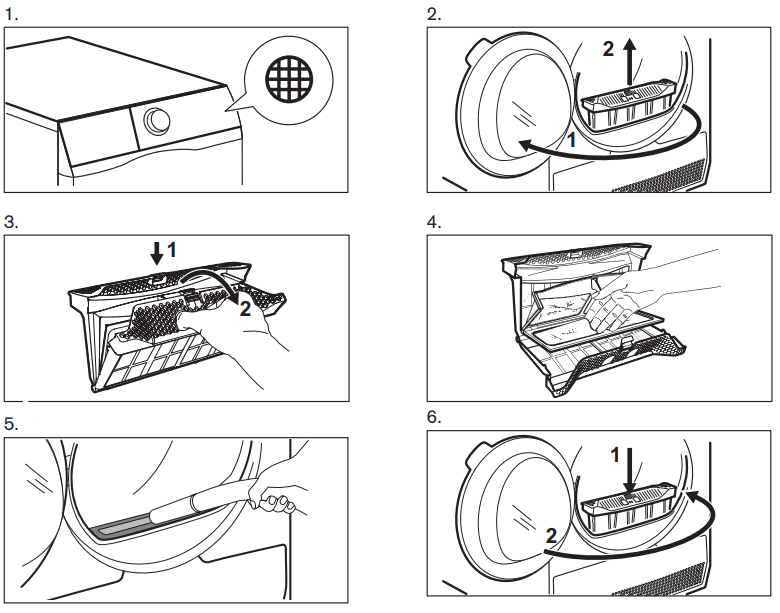 1.

2.

2

1

3.

1

2

4.

5.

6.

1

2