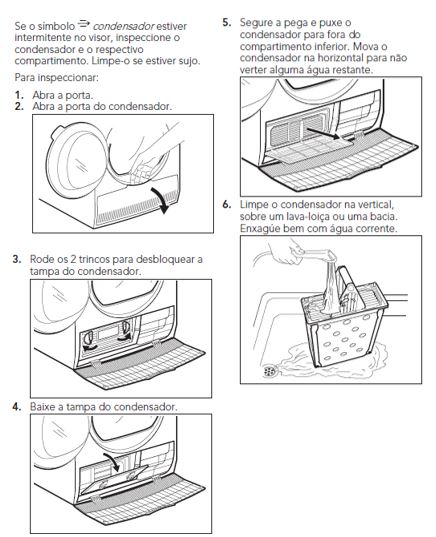 Se o símbolo condensador estiver intermitente no visor, inspeccione o condensador e o respectivo compartimento. Limpe-o se estiver sujo.

Para inspeccionar:

1. Abra a porta.
2. Abra a porta do condensador.

3. Rode os 2 trincos para desbloquear a tampa do condensador.

4. Baixe a tampa do condensador.

5. Segure a pega e puxe o condensador para fora do compartimento inferior. Mova o condensador na horizontal para não verter alguma água restante.

6. Limpe o condensador na vertical, sobre um lava-loiça ou uma bacia. Enxagúe bem com água corrente.