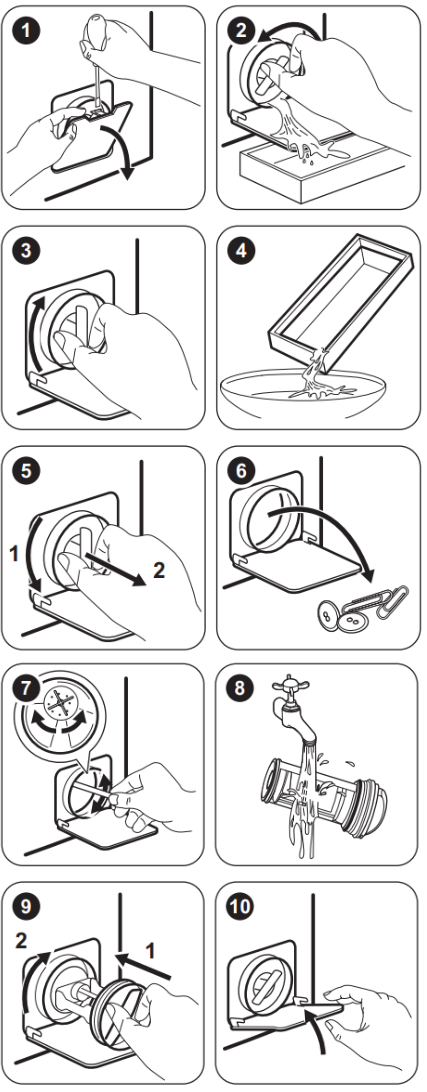 1

2

3

4

5

1

2

6

7

8

9

2

1

10