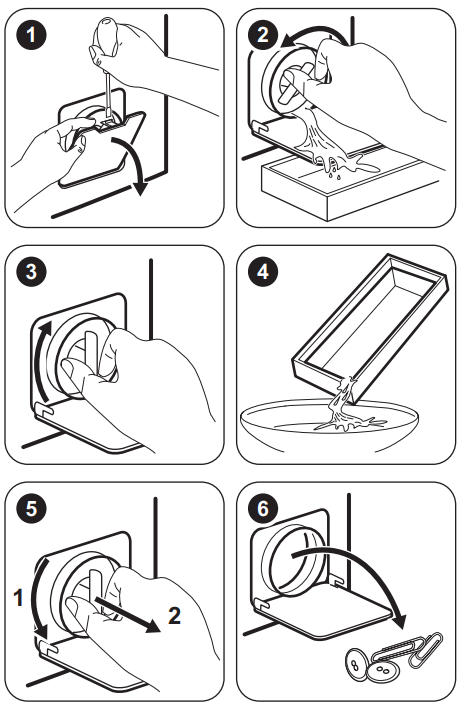 1

2

3

4

5

1

2

6