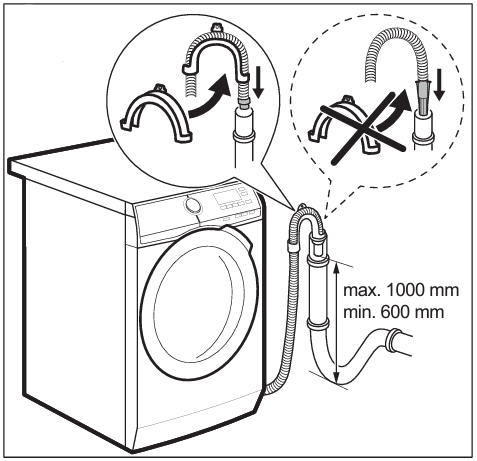 max. 1000 mm
min. 600 mm