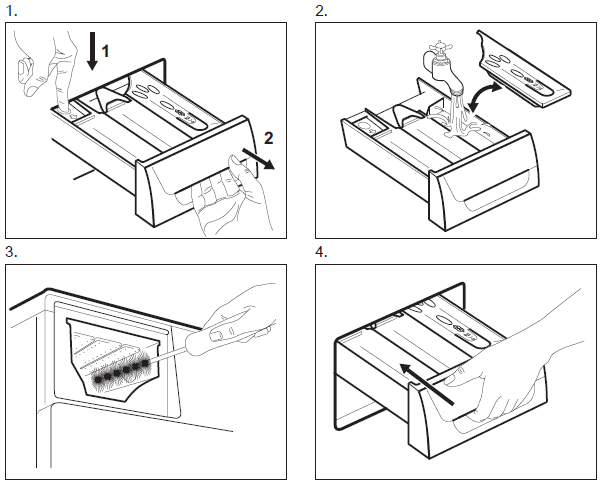 1.

1

2

2.

3.

4.