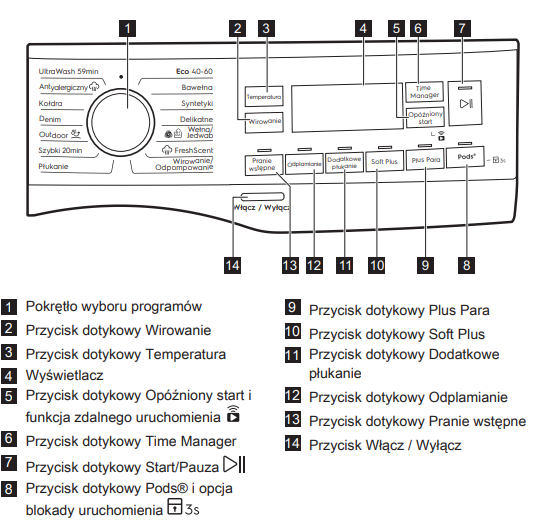 1 2 3 4 5 6 7

UltraWash 59min
Antyalergiczny
Kołdra
Denim
Outdoor
Szybki 20min
Płukanie

Eco 40-60
Bawełna
Syntetyki
Delikatne
Wełna/ Jedwab
FreshScent
Wirowanie/ Odpompowanie

Temperatura
Wirowanie
Time Manager
Opóźniony start

Pranie wstępne
Odplamianie
Dodatkowe płukanie
Soft Plus
Plus Para
Pods®
3s

Włącz / Wyłącz

14 13 12 11 10 9 8

1 Pokrętło wyboru programów
2 Przycisk dotykowy Wirowanie
3 Przycisk dotykowy Temperatura
4 Wyświetlacz
5 Przycisk dotykowy Opóźniony start i funkcja zdalnego uruchomienia
6 Przycisk dotykowy Time Manager
7 Przycisk dotykowy Start/Pauza
8 Przycisk dotykowy Pods® i opcja blokady uruchomienia 3s

9 Przycisk dotykowy Plus Para
10 Przycisk dotykowy Soft Plus
11 Przycisk dotykowy Dodatkowe płukanie
12 Przycisk dotykowy Odplamianie
13 Przycisk dotykowy Pranie wstępne
14 Przycisk Włącz / Wyłącz