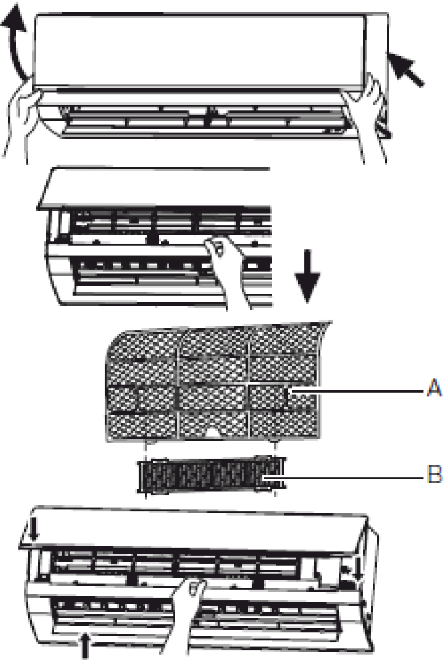 A
B