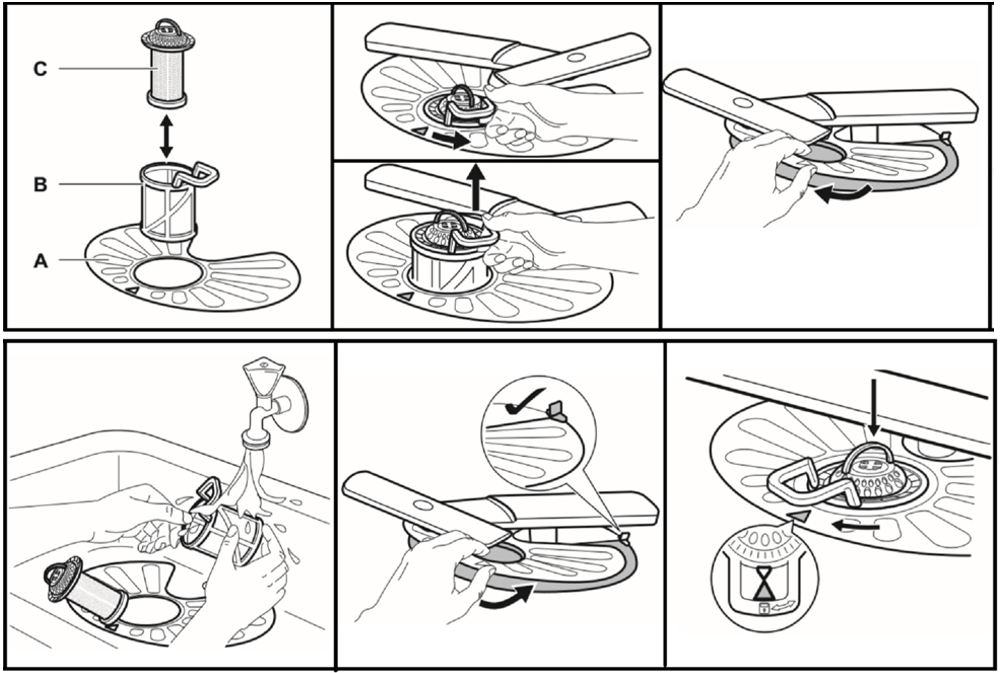 C
B
A